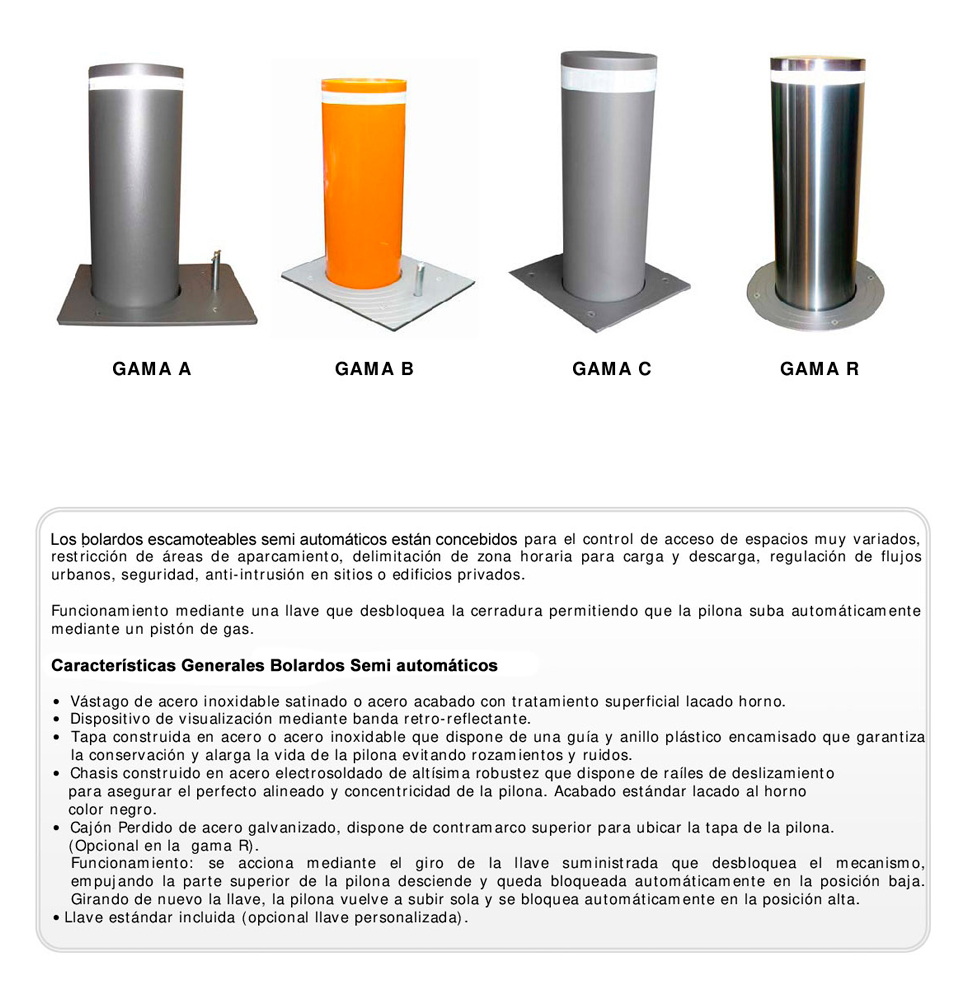 GAMA A

GAMA B

GAMA C

GAMA R

Los bolardos escamoteables semi automáticos están concebidos para el control de acceso de espacios muy variados, restricción de áreas de aparcamiento, delimitación de zona horaria para carga y descarga, regulación de flujos urbanos, seguridad, anti-intrusión en sitios o edificios privados.

Funcionamiento mediante una llave que desbloquea la cerradura permitiendo que la pilona suba automáticamente mediante un pistón de gas.

Características Generales Bolardos Semi automáticos

• Vástago de acero inoxidable satinado o acero acabado con tratamiento superficial lacado horno.
• Dispositivo de visualización mediante banda retro-reflectante.
• Tapa construida en acero o acero inoxidable que dispone de una guía y anillo plástico encamisado que garantiza la conservación y alarga la vida de la pilona evitando rozamientos y ruidos.
• Chasis construido en acero electrosoldado de altísima robustez que dispone de raíles de deslizamiento para asegurar el perfecto alineado y concentricidad de la pilona. Acabado estándar lacado al horno color negro.
• Cajón Perdido de acero galvanizado, dispone de contramarco superior para ubicar la tapa de la pilona. (Opcional en la gama R).
Funcionamiento: se acciona mediante el giro de la llave suministrada que desbloquea el mecanismo, empujando la parte superior de la pilona desciende y queda bloqueada automáticamente en la posición baja. Girando de nuevo la llave, la pilona vuelve a subir sola y se bloquea automáticamente en la posición alta.
• Llave estándar incluida (opcional llave personalizada).